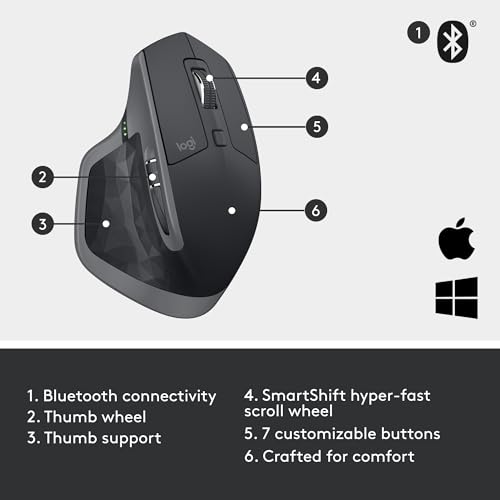 1 ®

4

5

logi

2

3

6

1. Bluetooth connectivity
2. Thumb wheel
3. Thumb support

4. SmartShift hyper-fast scroll wheel
5. 7 customizable buttons
6. Crafted for comfort